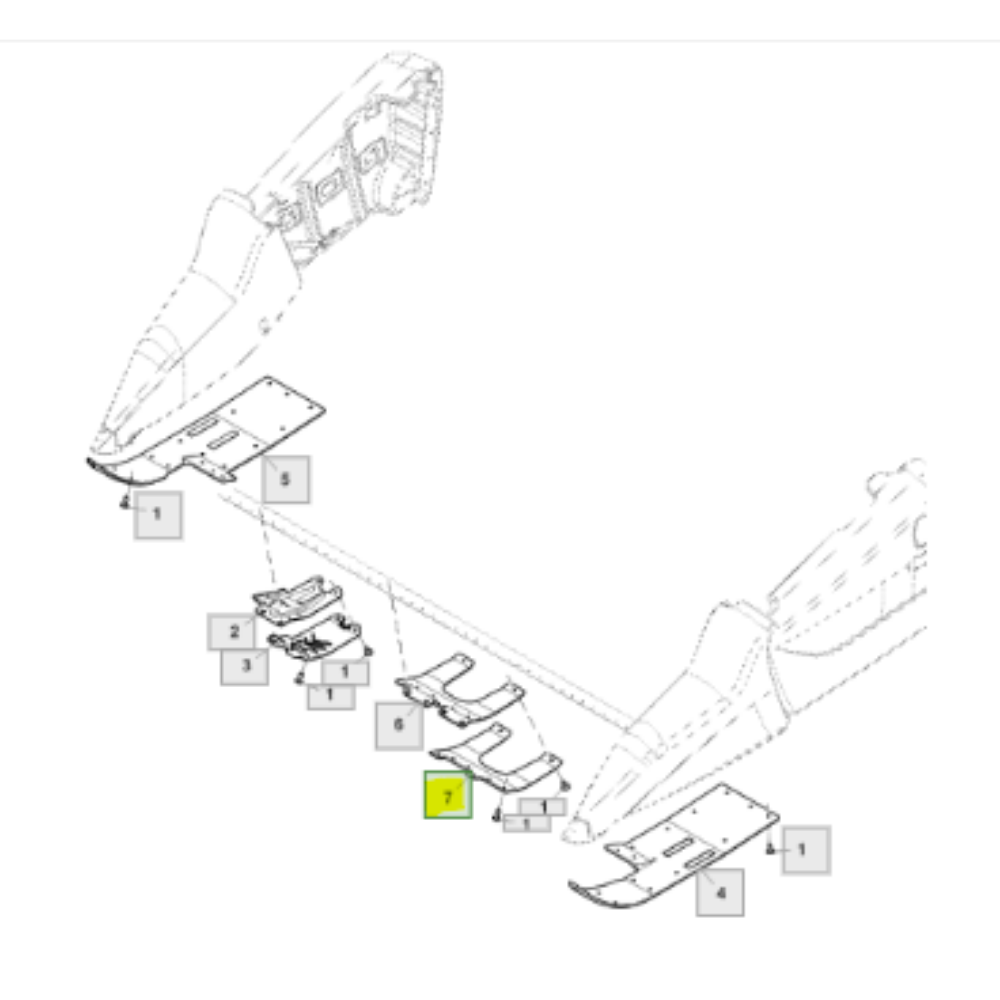 5
1
2
3
1
1
6
7
1
1
1
4