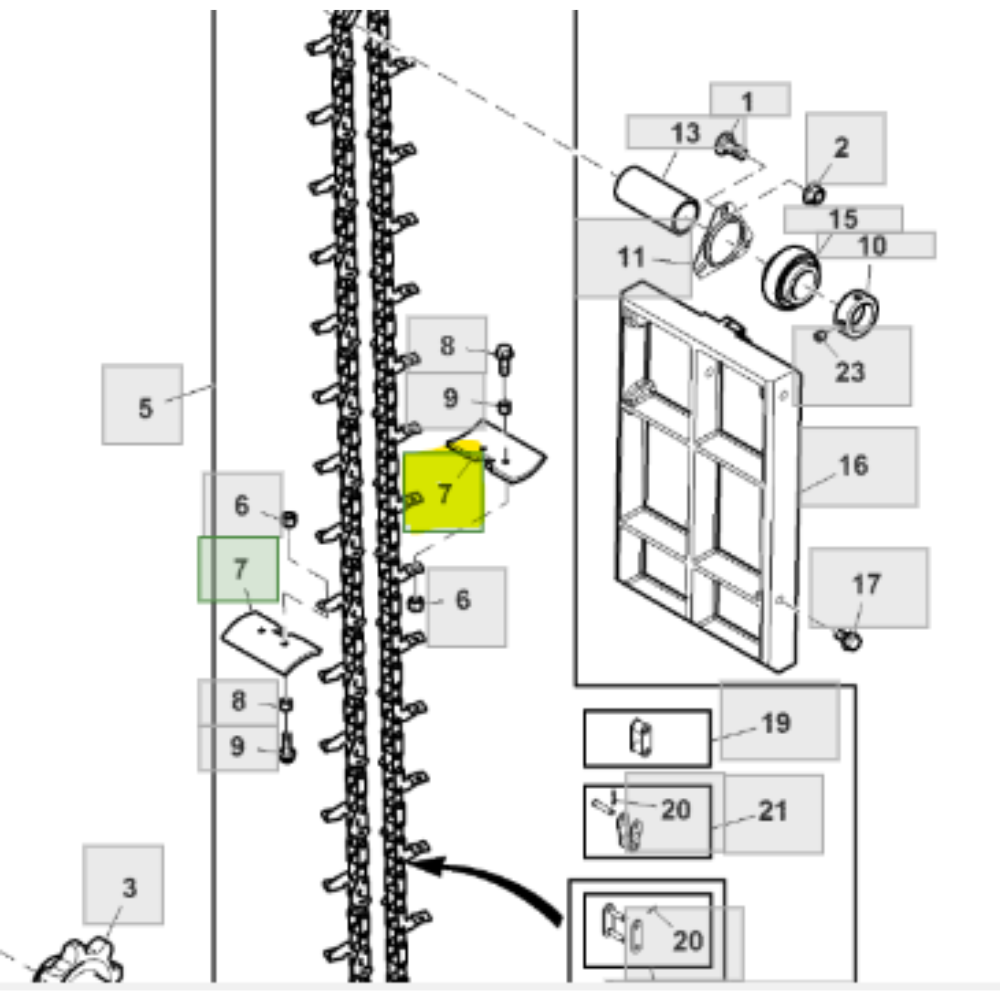 1
13
2
15
10
11
23
8
9
5
16
7
6
7
6
17
8
9
19
20
21
3
20