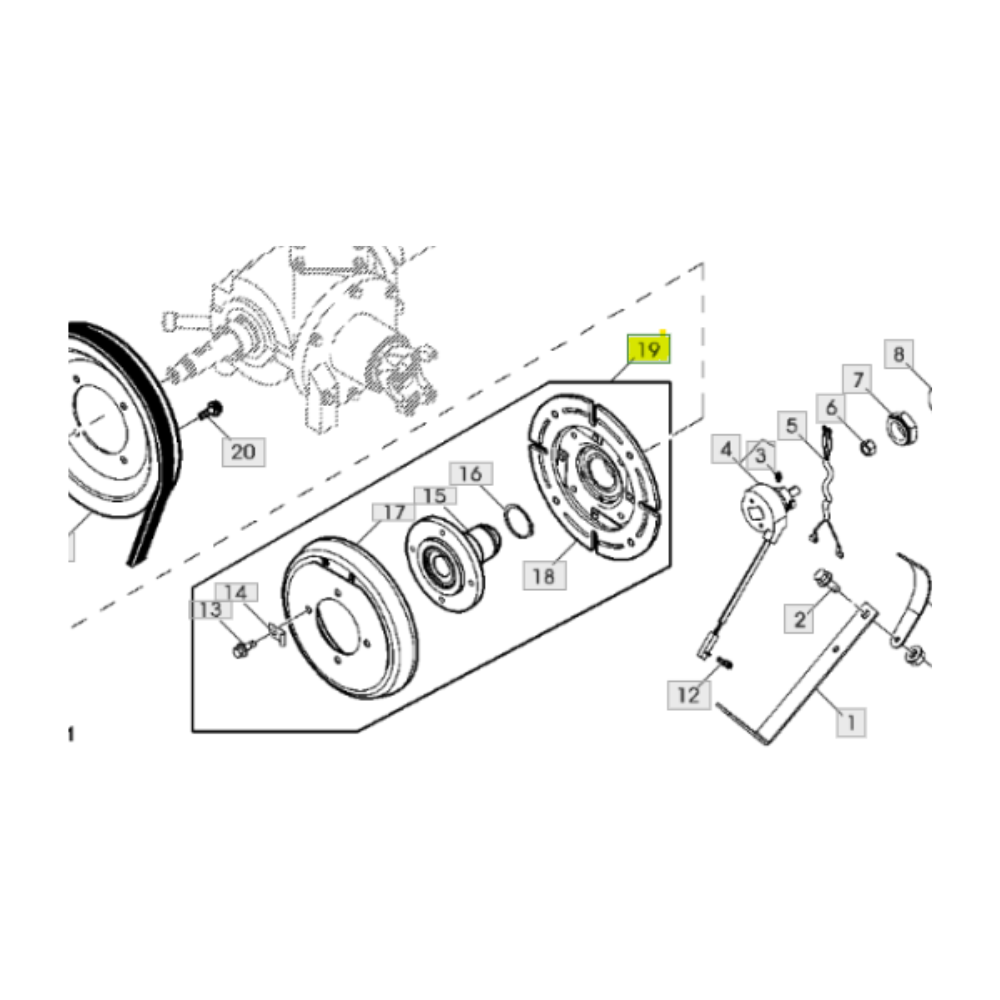 19
8
7
6
5
4
3
20
16
15
17
18
14
13
2
12
1
1